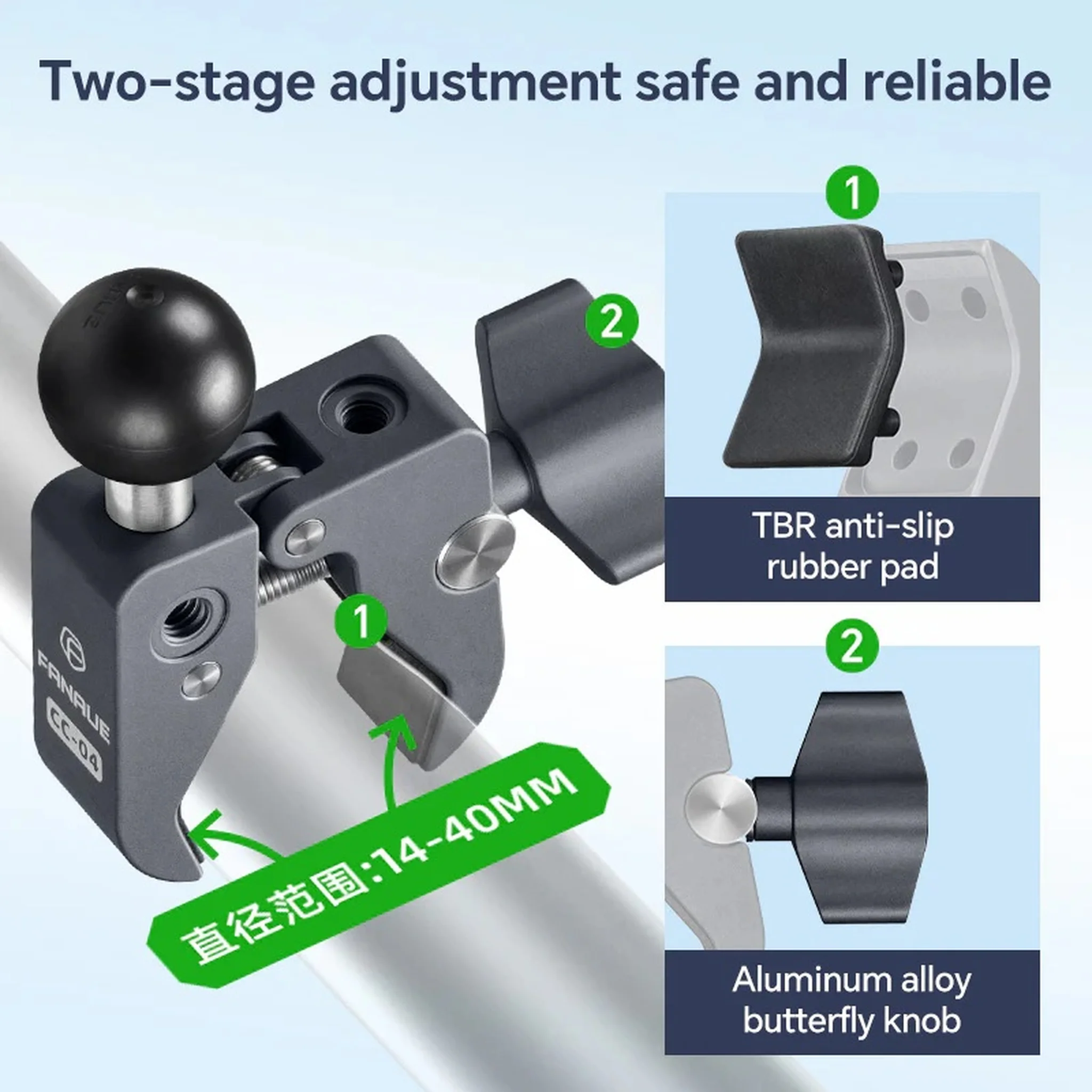 Two-stage adjustment safe and reliable

2

1

FANAUE

CC-04

直径范围:14-40MM

1

TBR anti-slip rubber pad

2

Aluminum alloy butterfly knob