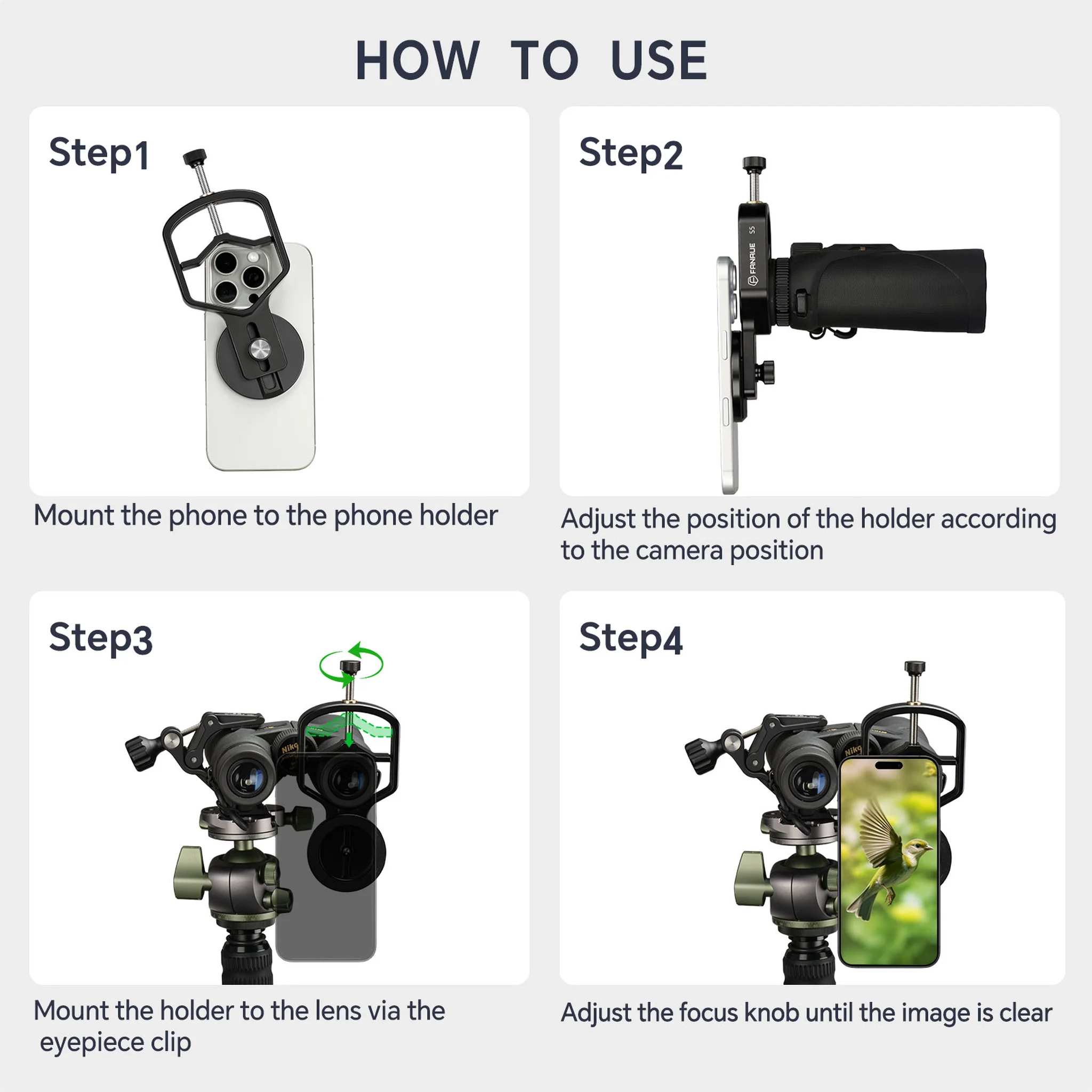 HOW TO USE

Step1

Mount the phone to the phone holder

Step2

FANAUE S5

Adjust the position of the holder according to the camera position

Step3

Nikon

Mount the holder to the lens via the eyepiece clip

Step4

Nikon

Adjust the focus knob until the image is clear