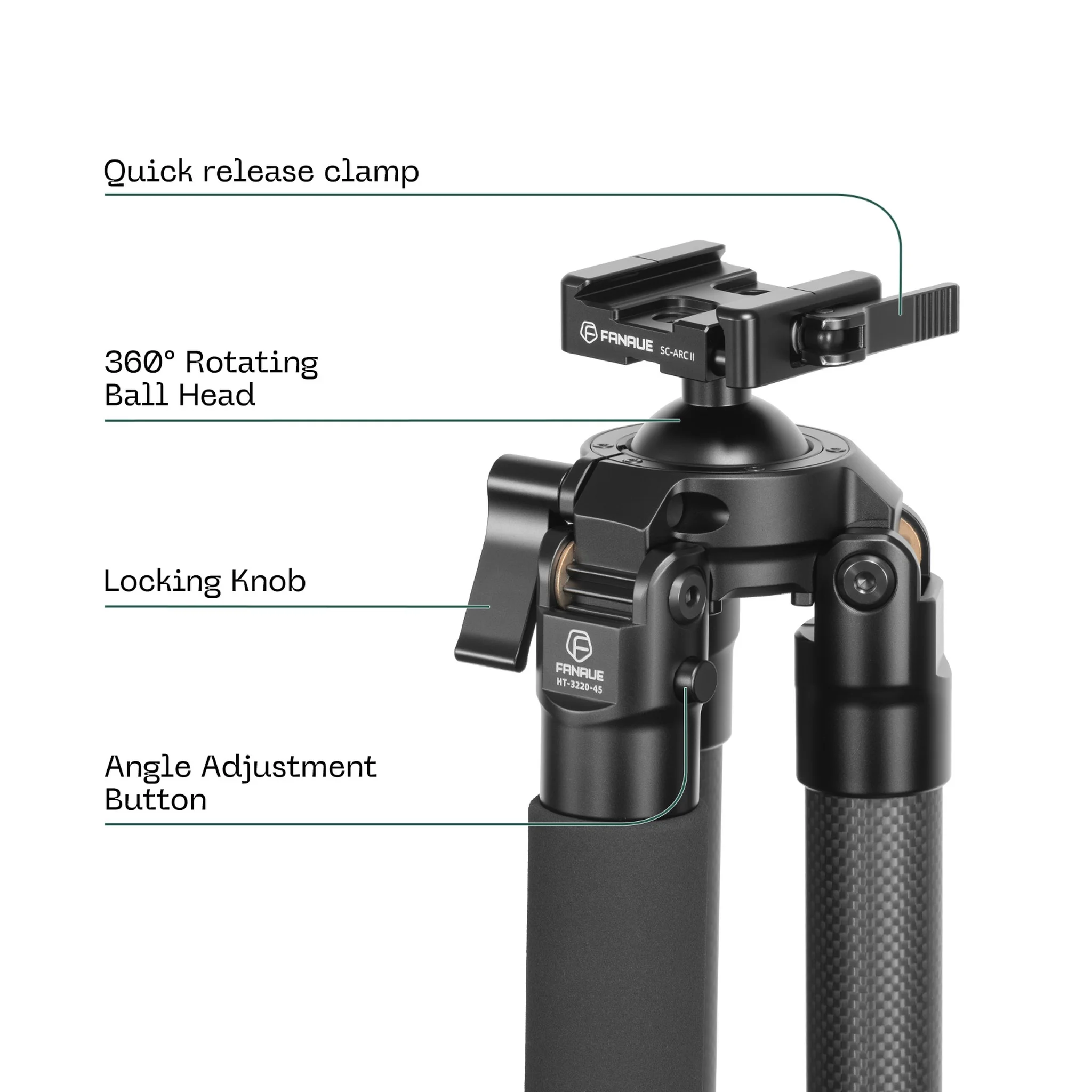 Quick release clamp

FANAUE SC-ARC II

360° Rotating Ball Head

Locking Knob

FANAUE HT-3220-45

Angle Adjustment Button