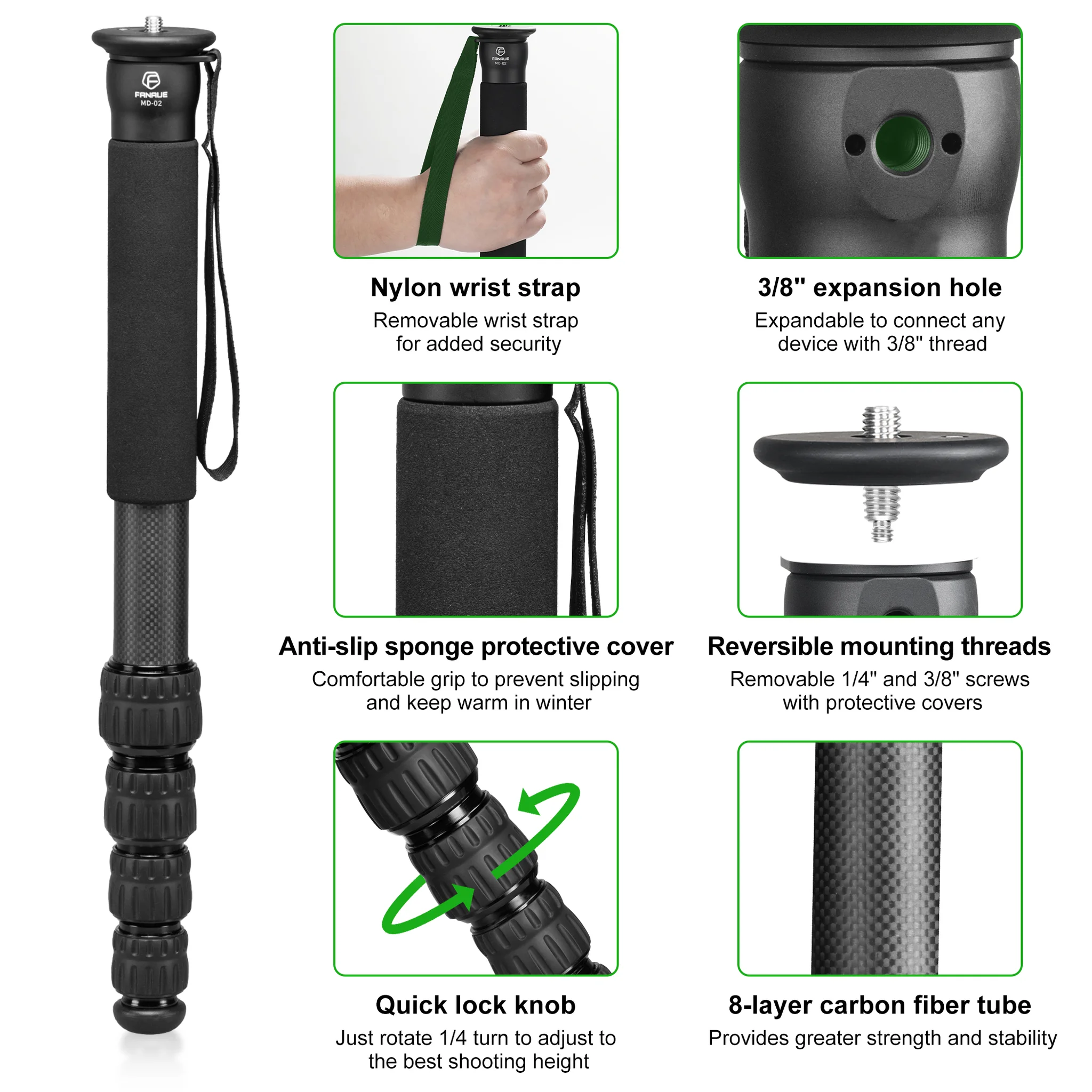 FANAUE
MD-02

FANAUE
MD-02

Nylon wrist strap
Removable wrist strap for added security

3/8" expansion hole
Expandable to connect any device with 3/8" thread

Anti-slip sponge protective cover
Comfortable grip to prevent slipping and keep warm in winter

Reversible mounting threads
Removable 1/4" and 3/8" screws with protective covers

Quick lock knob
Just rotate 1/4 turn to adjust to the best shooting height

8-layer carbon fiber tube
Provides greater strength and stability