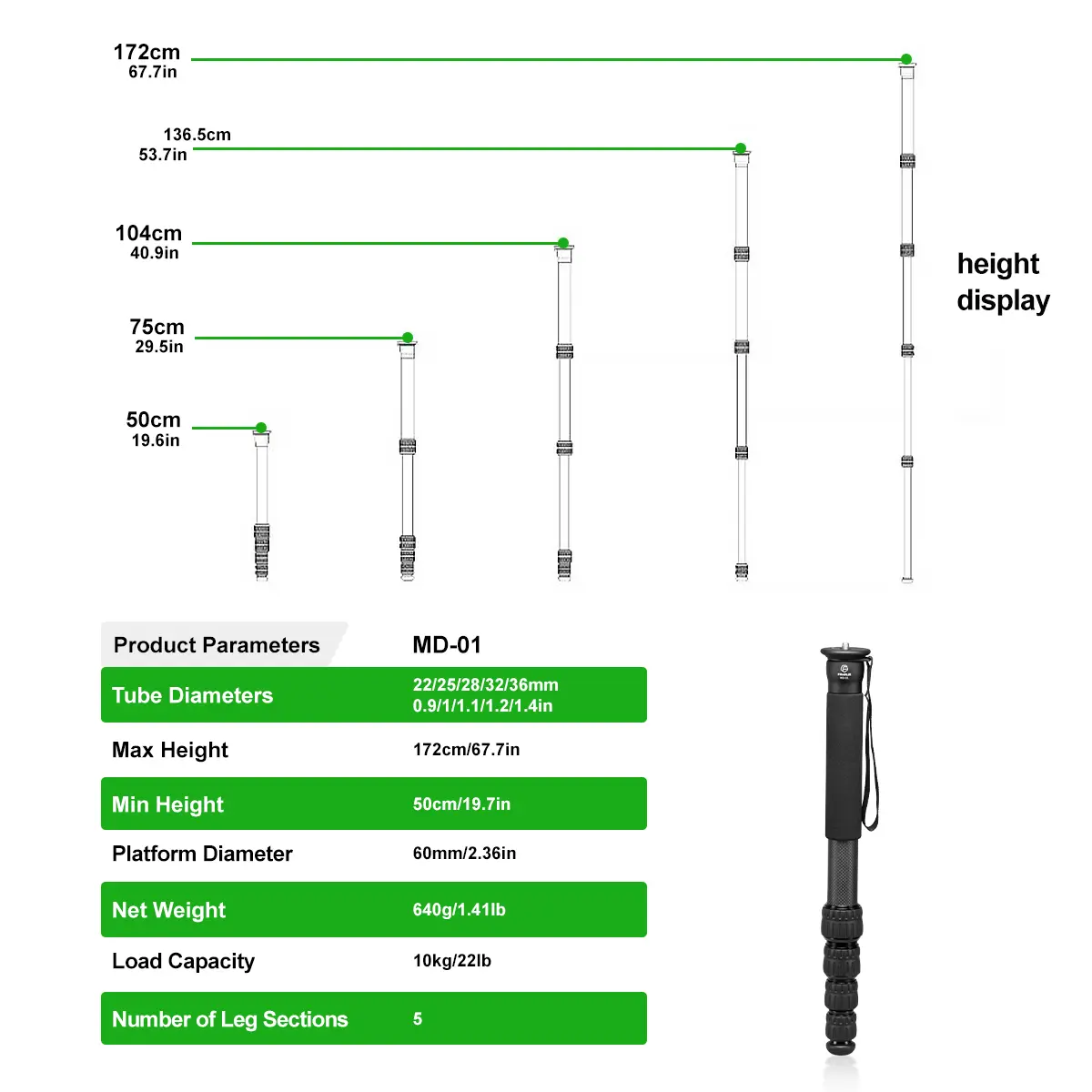 172cm
67.7in

136.5cm
53.7in

104cm
40.9in

75cm
29.5in

50cm
19.6in

height display

| Product Parameters | MD-01 |
|---|---|
| Tube Diameters | 22/25/28/32/36mm 0.9/1/1.1/1.2/1.4in |
| Max Height | 172cm/67.7in |
| Min Height | 50cm/19.7in |
| Platform Diameter | 60mm/2.36in |
| Net Weight | 640g/1.41lb |
| Load Capacity | 10kg/22lb |
| Number of Leg Sections | 5 |