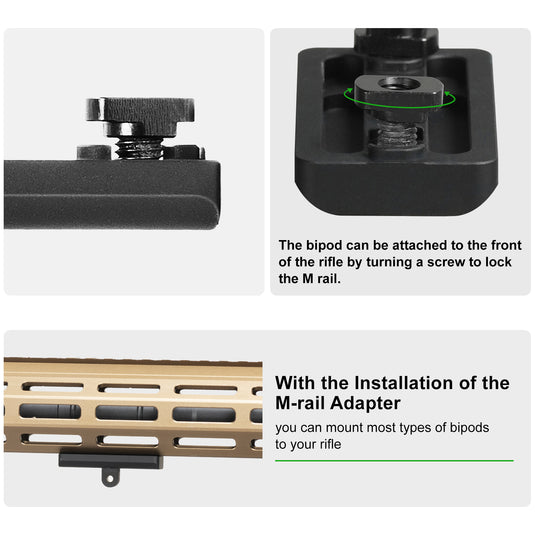 The bipod can be attached to the front of the rifle by turning a screw to lock the M rail.

With the Installation of the M-rail Adapter

you can mount most types of bipods to your rifle