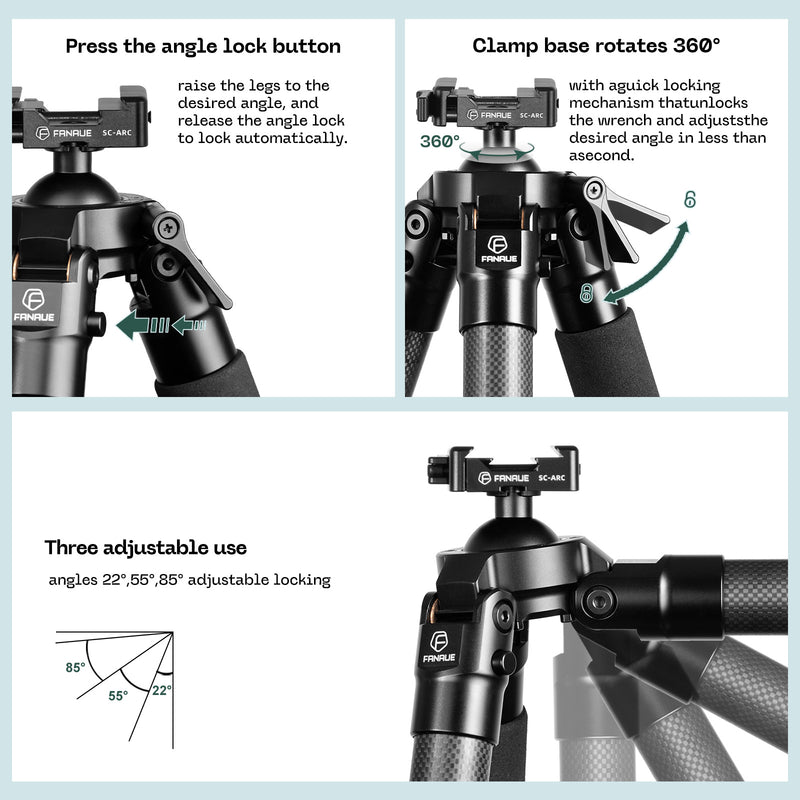 Press the angle lock button

raise the legs to the desired angle, and release the angle lock to lock automatically.

FANAUE SC-ARC

FANAUE

Clamp base rotates 360°

with aguick locking mechanism thatunlocks the wrench and adjuststhe desired angle in less than asecond.

FANAUE SC-ARC

360°

FANAUE

Three adjustable use

angles 22°,55°,85° adjustable locking

85°

55°

22°

FANAUE SC-ARC

FANAUE