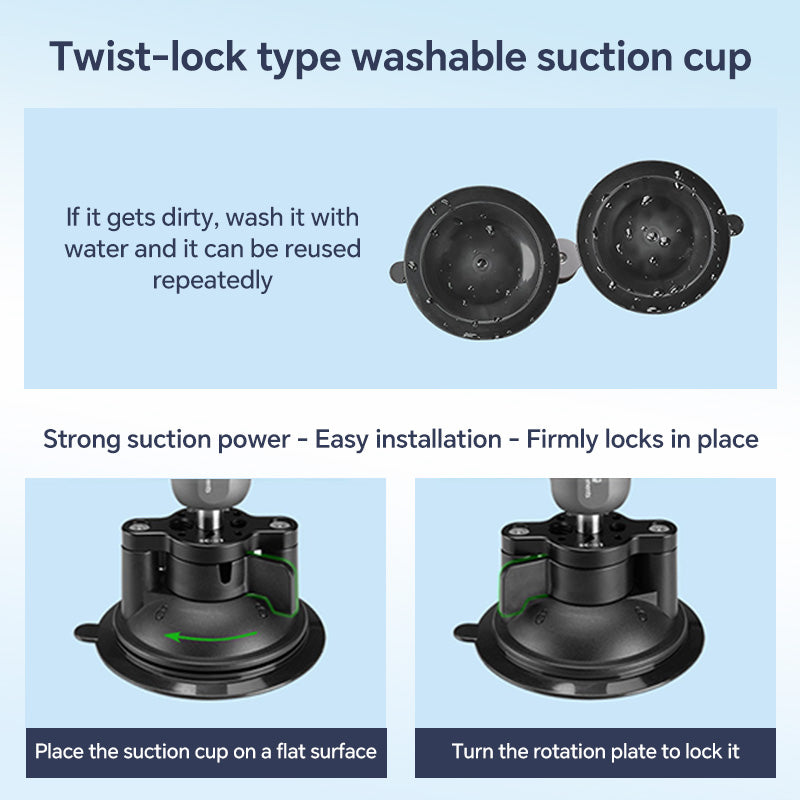 Twist-lock type washable suction cup

If it gets dirty, wash it with water and it can be reused repeatedly

Strong suction power - Easy installation - Firmly locks in place

Place the suction cup on a flat surface

Turn the rotation plate to lock it