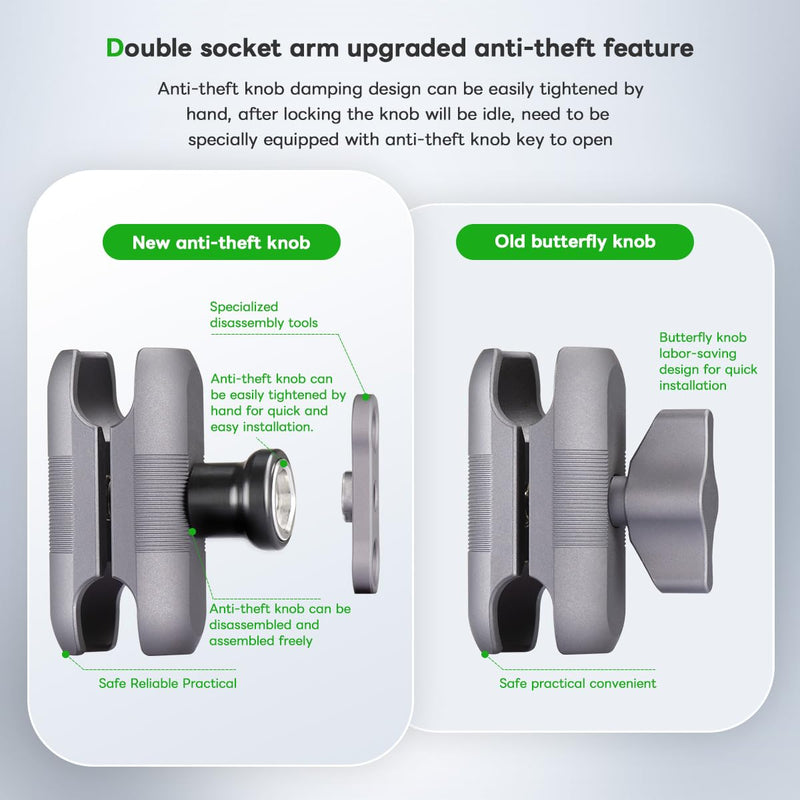 Double socket arm upgraded anti-theft feature

Anti-theft knob damping design can be easily tightened by hand, after locking the knob will be idle, need to be specially equipped with anti-theft knob key to open

New anti-theft knob

Specialized disassembly tools

Anti-theft knob can be easily tightened by hand for quick and easy installation.

Anti-theft knob can be disassembled and assembled freely

Safe Reliable Practical

Old butterfly knob

Butterfly knob labor-saving design for quick installation

Safe practical convenient