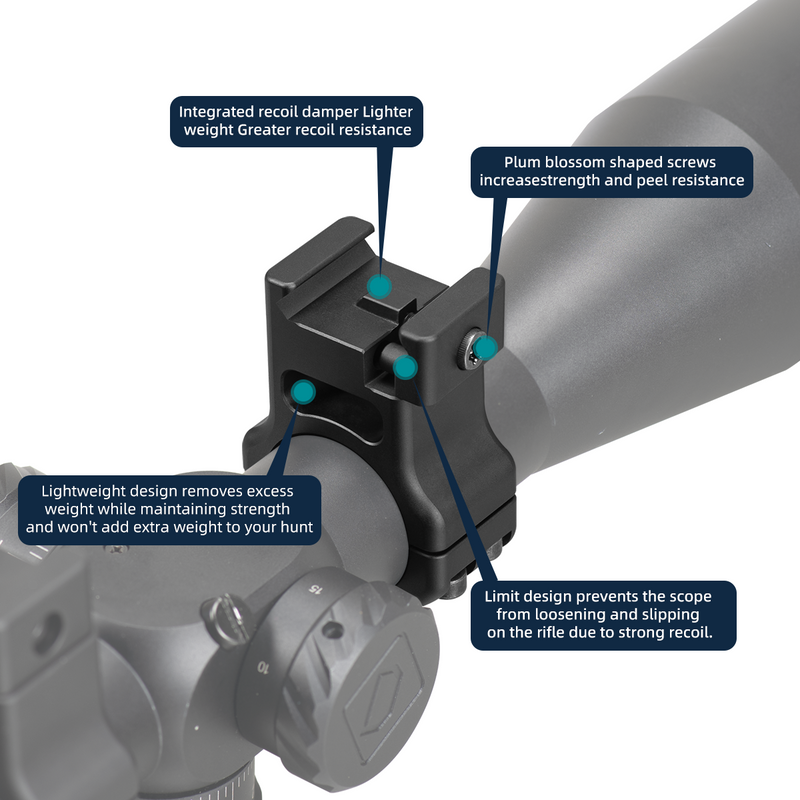 Integrated recoil damper Lighter weight Greater recoil resistance

Plum blossom shaped screws increasestrength and peel resistance

Lightweight design removes excess weight while maintaining strength and won't add extra weight to your hunt

Limit design prevents the scope from loosening and slipping on the rifle due to strong recoil.

15

10