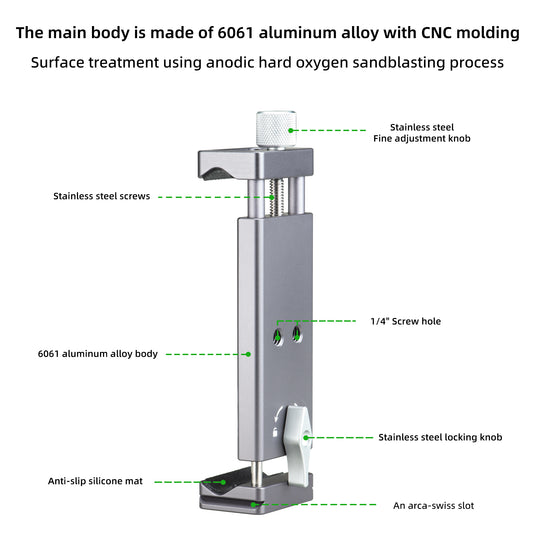 The main body is made of 6061 aluminum alloy with CNC molding

Surface treatment using anodic hard oxygen sandblasting process

Stainless steel
Fine adjustment knob

Stainless steel screws

1/4" Screw hole

6061 aluminum alloy body

Stainless steel locking knob

Anti-slip silicone mat

An arca-swiss slot