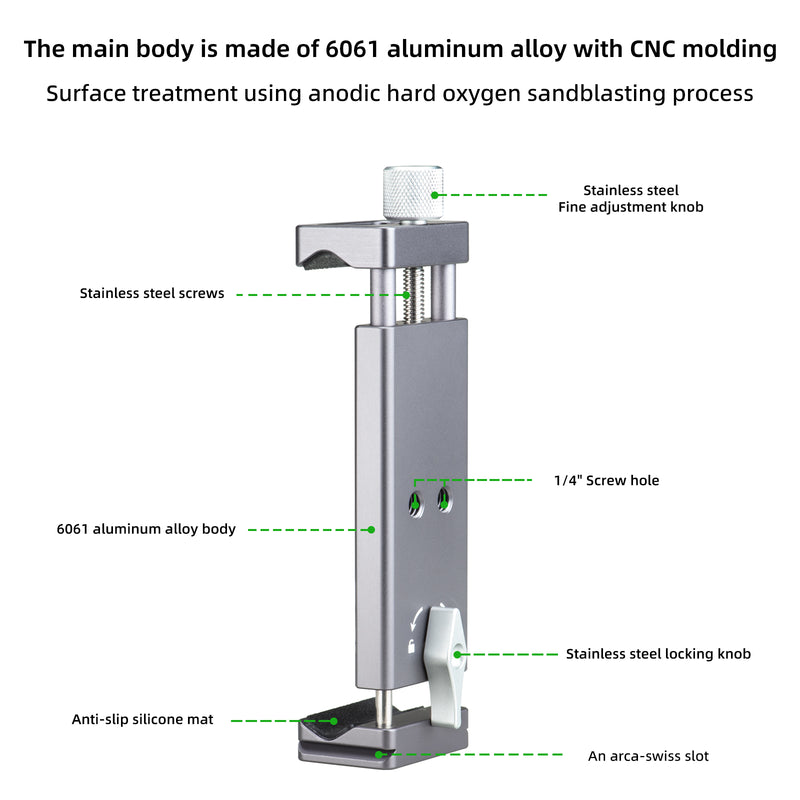 The main body is made of 6061 aluminum alloy with CNC molding

Surface treatment using anodic hard oxygen sandblasting process

Stainless steel
Fine adjustment knob

Stainless steel screws

1/4" Screw hole

6061 aluminum alloy body

Stainless steel locking knob

Anti-slip silicone mat

An arca-swiss slot