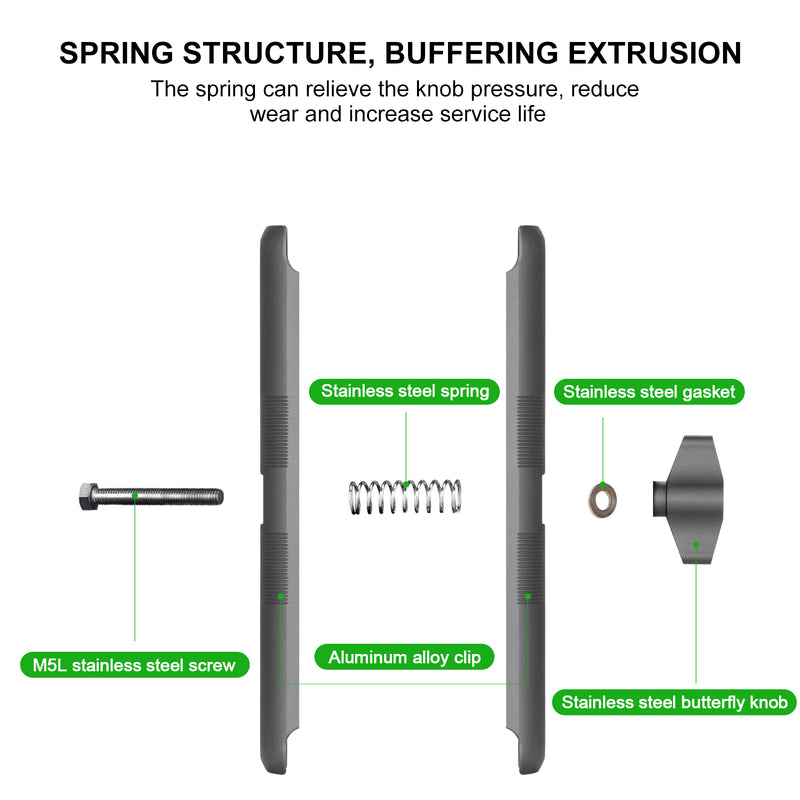 SPRING STRUCTURE, BUFFERING EXTRUSION

The spring can relieve the knob pressure, reduce wear and increase service life

Stainless steel spring

Stainless steel gasket

M5L stainless steel screw

Aluminum alloy clip

Stainless steel butterfly knob