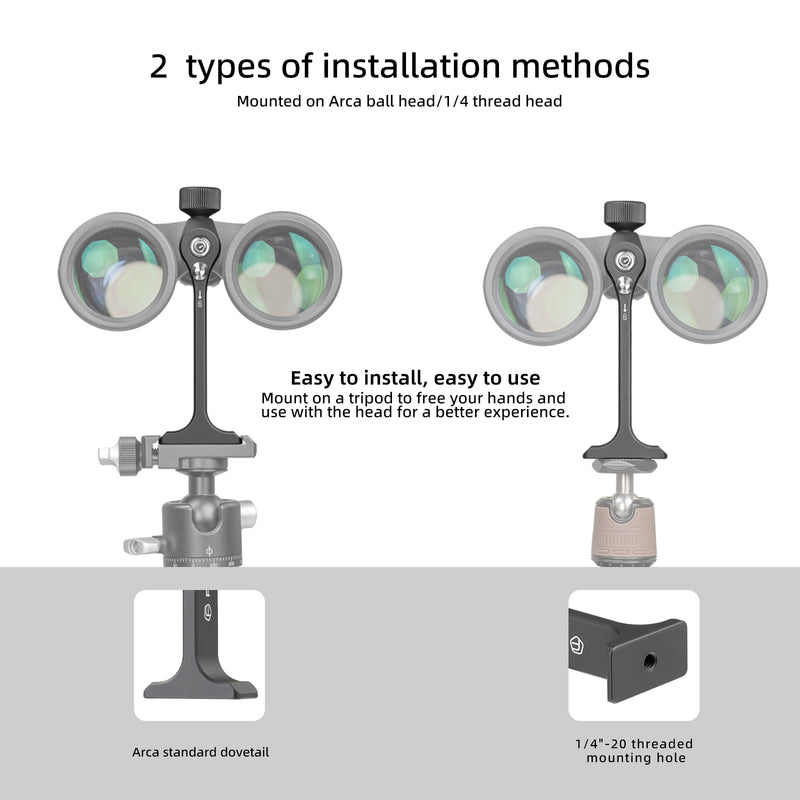 2 types of installation methods

Mounted on Arca ball head/1/4 thread head

Easy to install, easy to use

Mount on a tripod to free your hands and use with the head for a better experience.

Arca standard dovetail

1/4"-20 threaded mounting hole