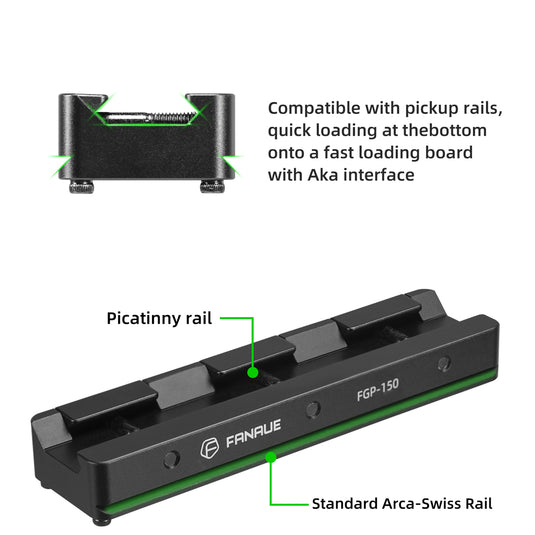 Compatible with pickup rails, quick loading at thebottom onto a fast loading board with Aka interface

Picatinny rail

FGP-150

FANAUE

Standard Arca-Swiss Rail